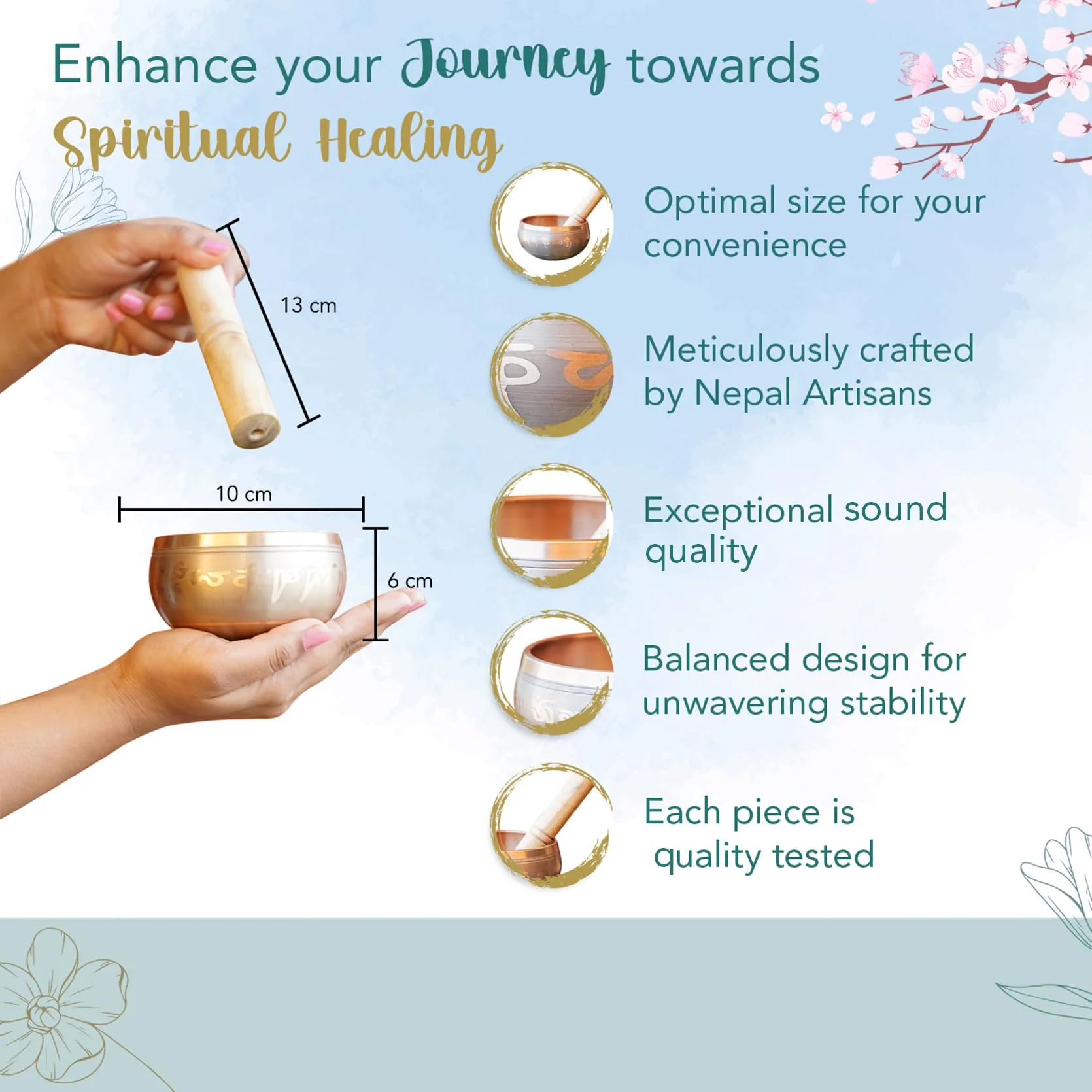 Enhance your Journey towards Spiritual Healing

13 cm

10 cm

6 cm

Optimal size for your convenience

Meticulously crafted by Nepal Artisans

Exceptional sound quality

Balanced design for unwavering stability

Each piece is quality tested